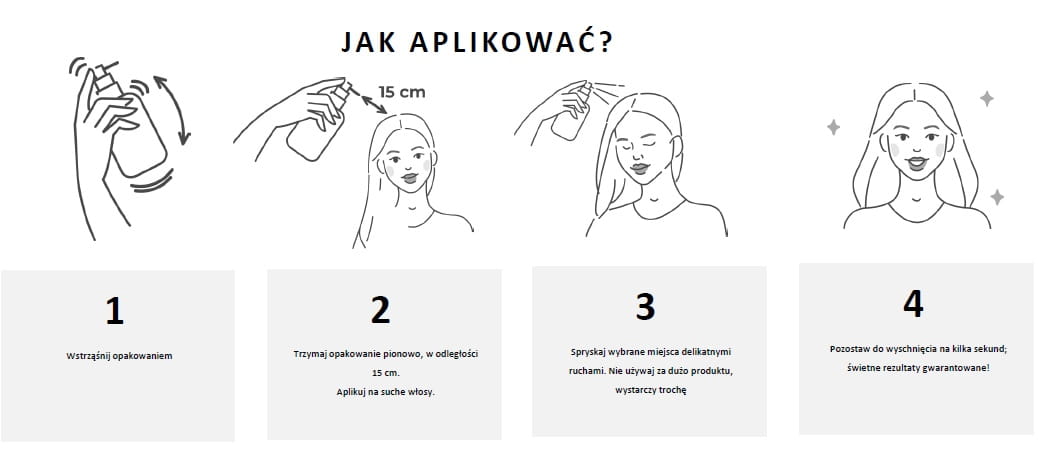 JAK APLIKOWAĆ?

15 cm

1

Wstrząśnij opakowaniem

2

Trzymaj opakowanie pionowo, w odległości 15 cm.
Aplikuj na suche włosy.

3

Spryskaj wybrane miejsca delikatnymi ruchami. Nie używaj za dużo produktu, wystarczy trochę

4

Pozostaw do wyschnięcia na kilka sekund; świetne rezultaty gwarantowane!